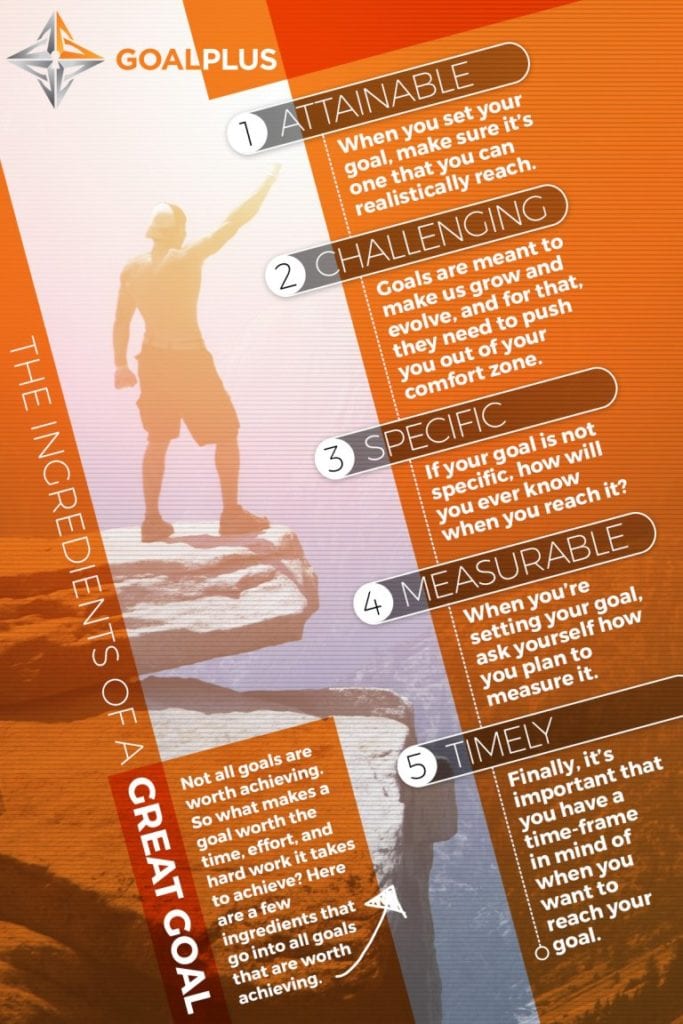 GOALPLUS

THE INGREDIENTS OF A GREAT GOAL

Not all goals are worth achieving. So what makes a goal worth the time, effort, and hard work it takes to achieve? Here are a few ingredients that go into all goals that are worth achieving.

1 ATTAINABLE
When you set your goal, make sure it's one that you can realistically reach.

2 CHALLENGING
Goals are meant to make us grow and evolve, and for that, they need to push you out of your comfort zone.

3 SPECIFIC
If your goal is not specific, how will you ever know when you reach it?

4 MEASURABLE
When you're setting your goal, ask yourself how you plan to measure it.

5 TIMELY
Finally, it's important that you have a time-frame in mind of when you want to reach your goal.